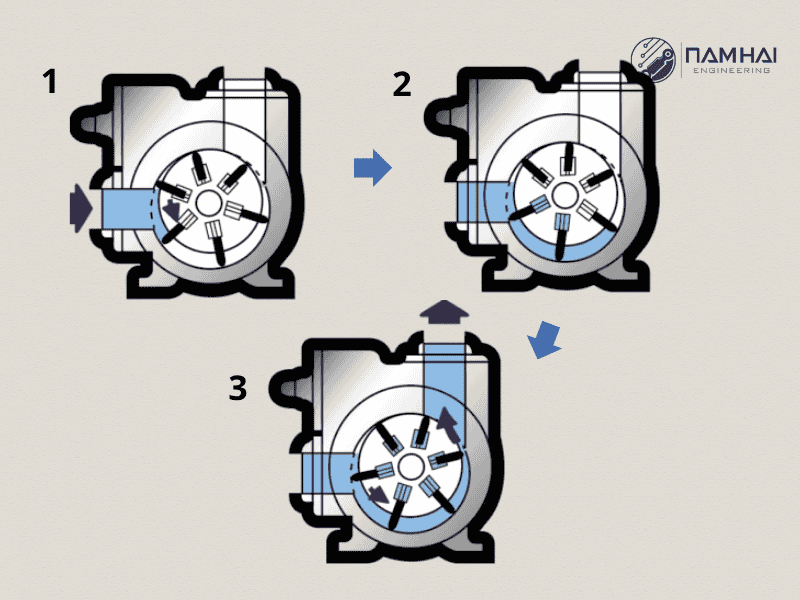 NAMHAI
ENGINEERING

1

2

3